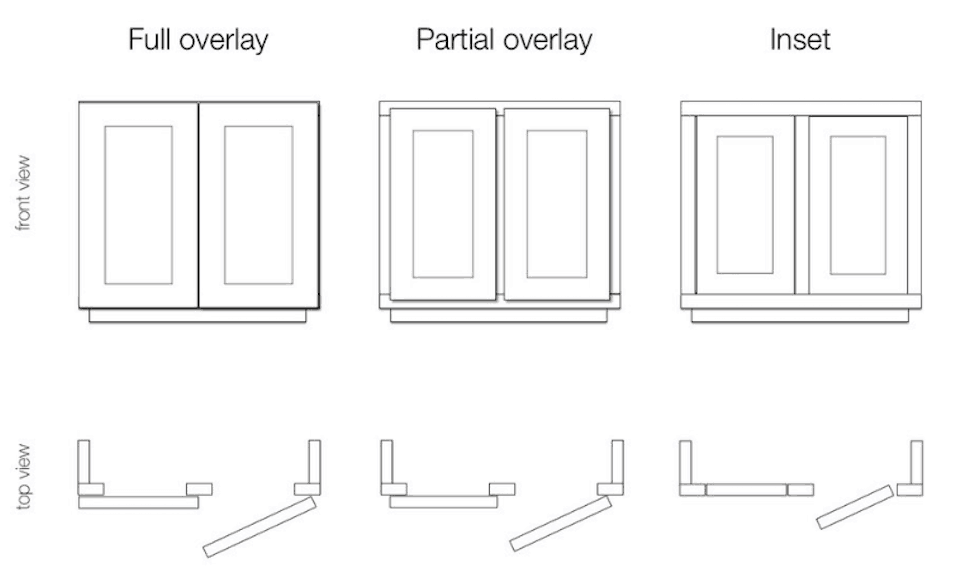 Full overlay

Partial overlay

Inset

front view

top view